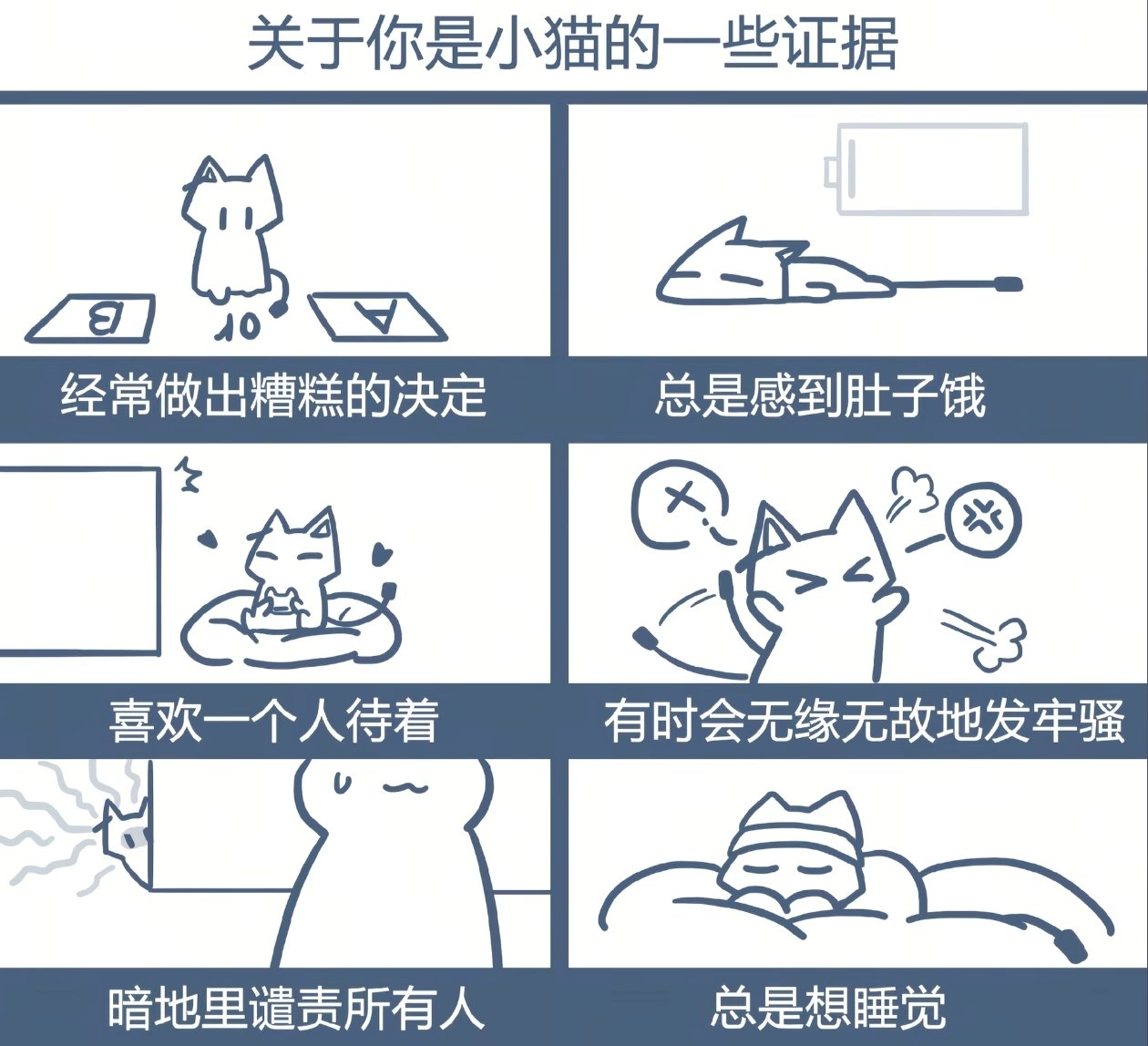 关于你是小猫的一些证据

B
A

经常做出糟糕的决定

总是感到肚子饿

喜欢一个人待着

有时会无缘无故地发牢骚

暗地里谴责所有人

总是想睡觉